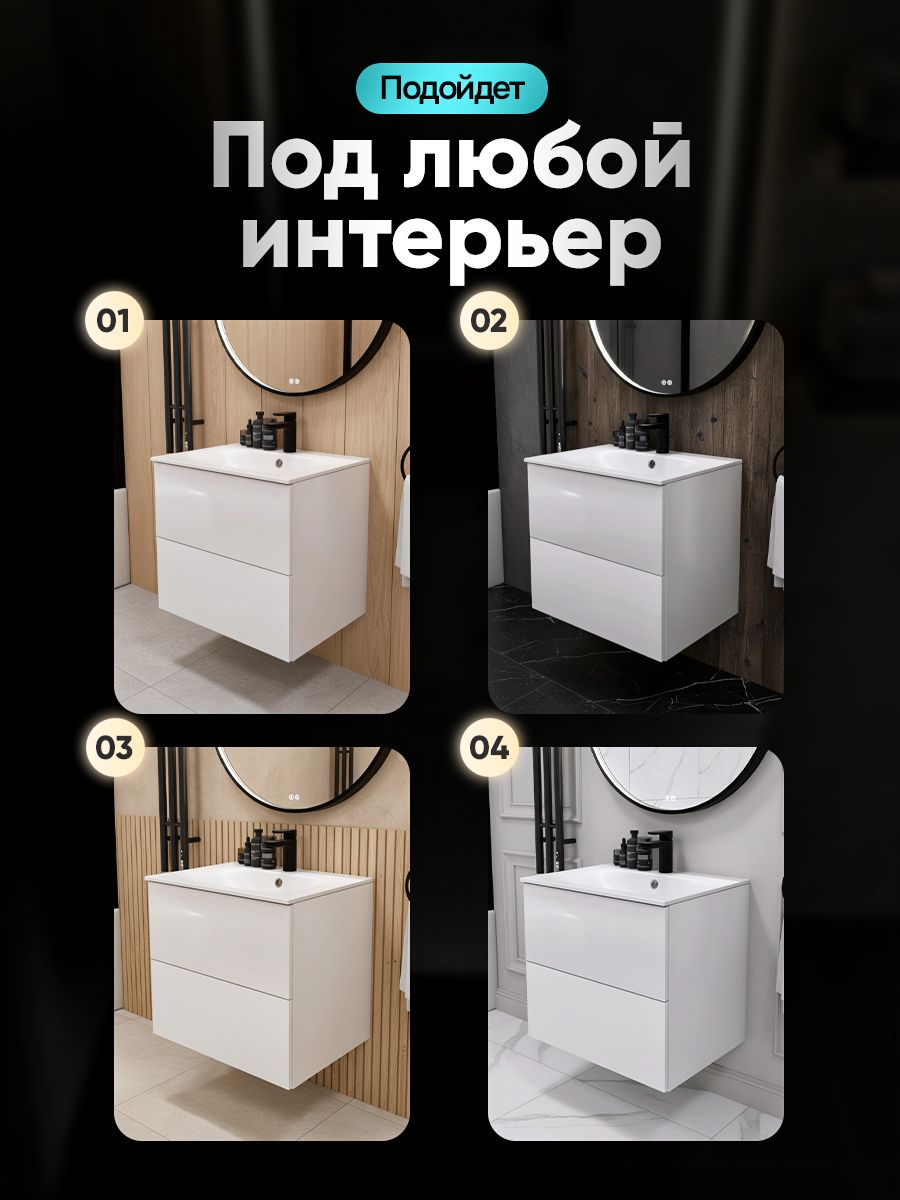 Подойдет

Под любой интерьер

01

02

03

04